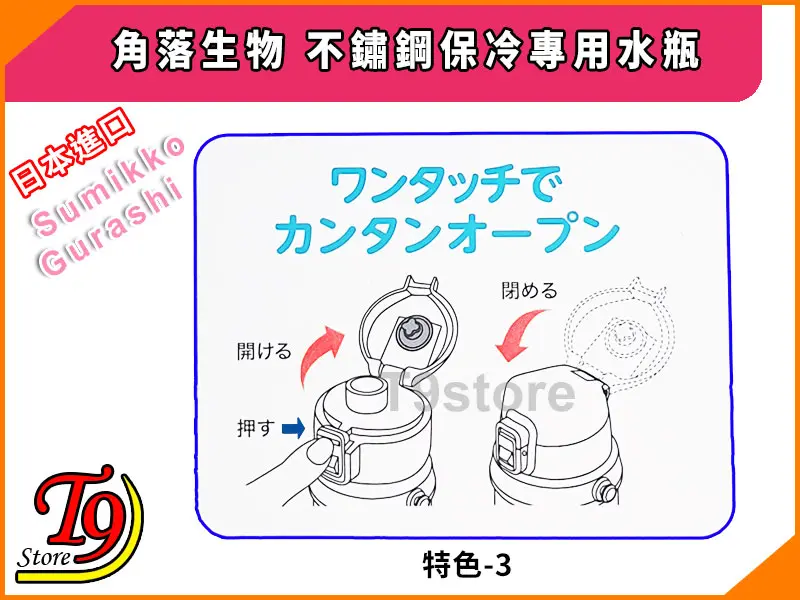 角落生物 不鏽鋼保冷專用水瓶

日本進口
Sumikko
Gurashi

ワンタッチで
カンタンオープン

開ける

押す

閉める

T9store

T9
Store

特色-3